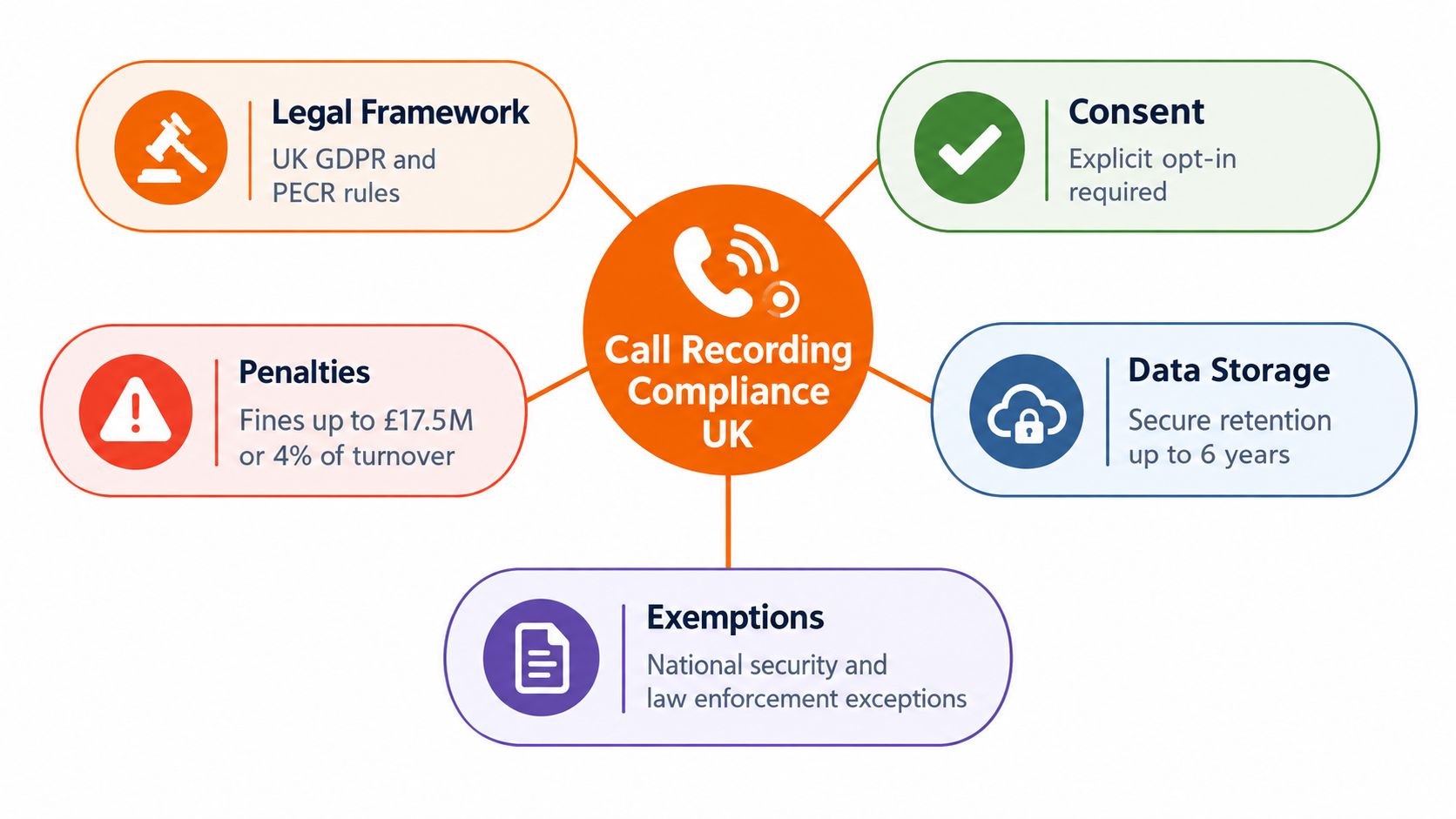 Legal Framework
UK GDPR and PECR rules

Consent
Explicit opt-in required

Call Recording Compliance UK

Penalties
Fines up to £17.5M or 4% of turnover

Data Storage
Secure retention up to 6 years

Exemptions
National security and law enforcement exceptions